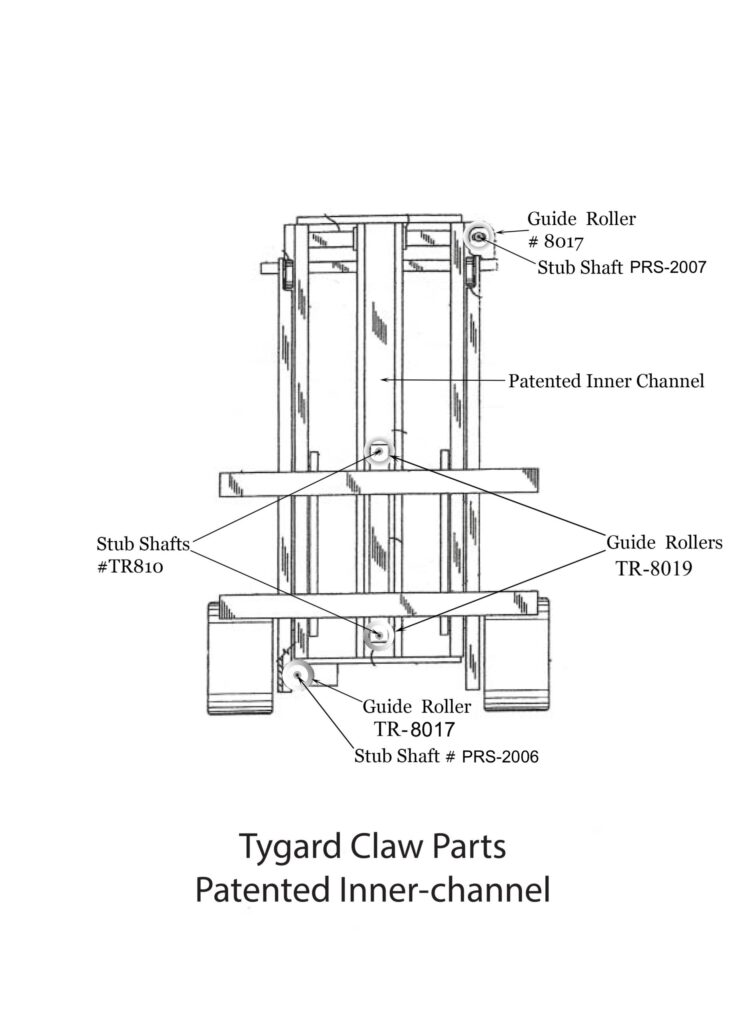 Guide Roller
# 8017
Stub Shaft PRS-2007

Patented Inner Channel

Stub Shafts
#TR810

Guide Rollers
TR-8019

Guide Roller
TR-8017
Stub Shaft # PRS-2006

Tygard Claw Parts
Patented Inner-channel